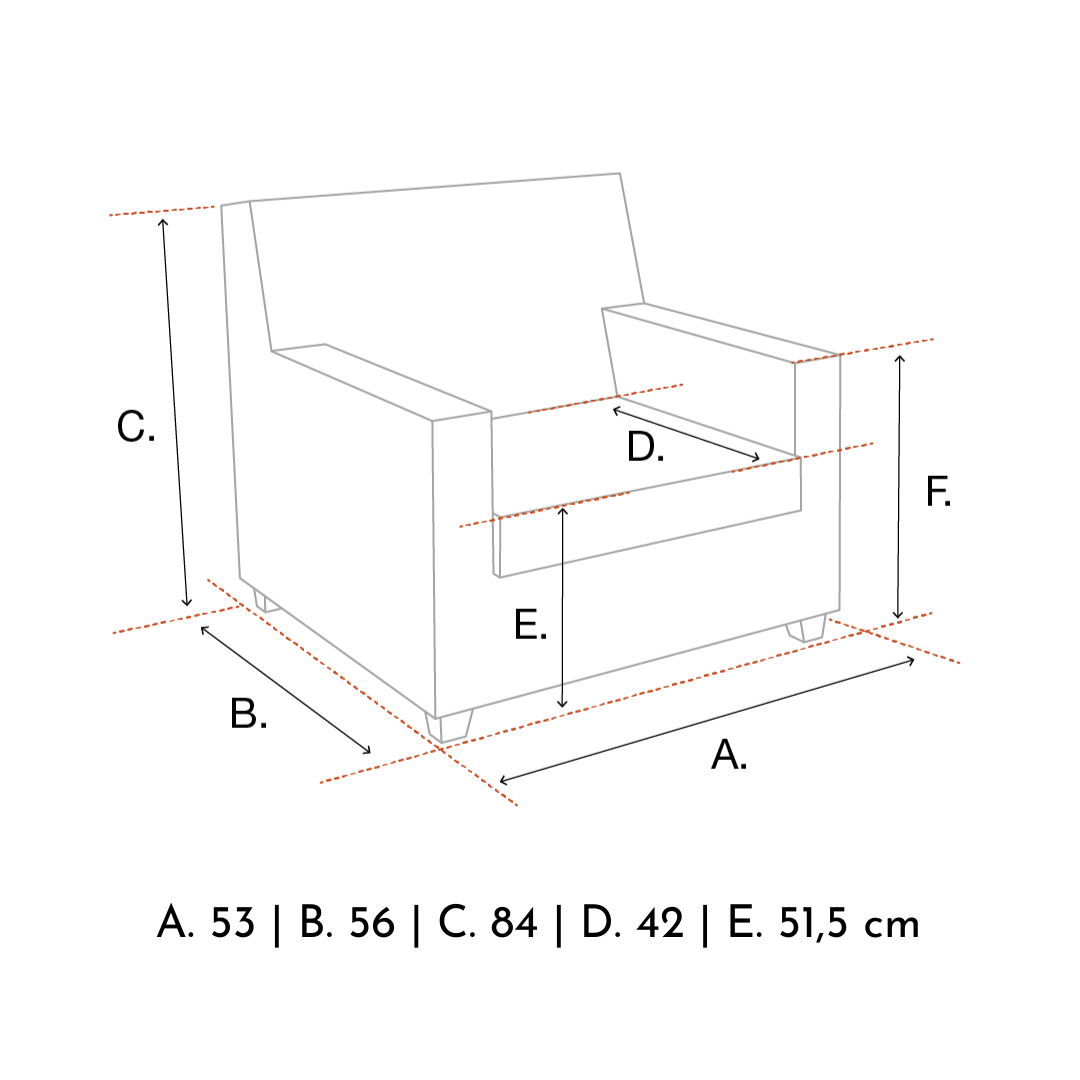 C.

D.

F.

E.

B.

A.

A. 53 | B. 56 | C. 84 | D. 42 | E. 51,5 cm